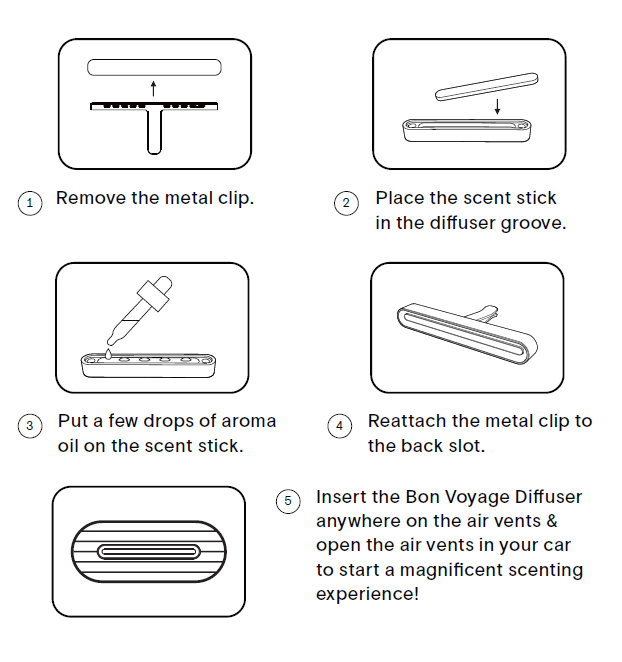 1 Remove the metal clip.

2 Place the scent stick in the diffuser groove.

3 Put a few drops of aroma oil on the scent stick.

4 Reattach the metal clip to the back slot.

5 Insert the Bon Voyage Diffuser anywhere on the air vents & open the air vents in your car to start a magnificent scenting experience!